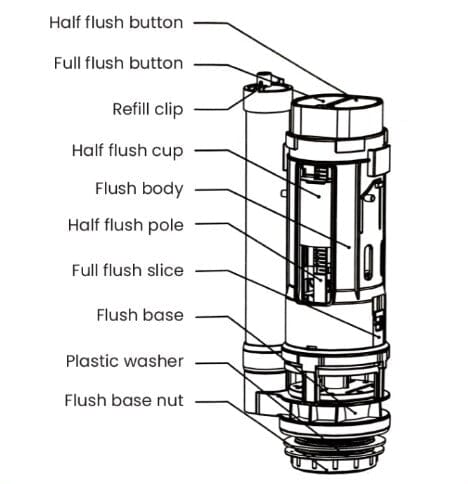 Half flush button
Full flush button
Refill clip
Half flush cup
Flush body
Half flush pole
Full flush slice
Flush base
Plastic washer
Flush base nut