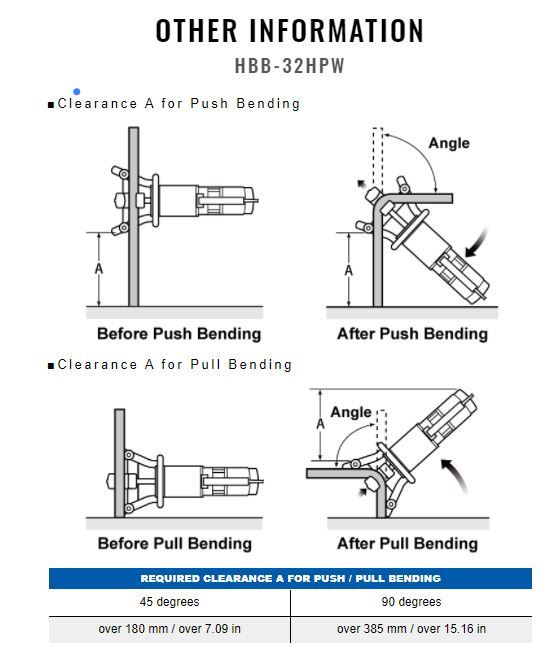 OTHER INFORMATION
HBB-32HPW

■Clearance A for Push Bending

A
Before Push Bending

Angle
A
After Push Bending

■Clearance A for Pull Bending

Before Pull Bending

A
Angle
After Pull Bending

| REQUIRED CLEARANCE A FOR PUSH / PULL BENDING | |
|---|---|
| 45 degrees | 90 degrees |
| over 180 mm / over 7.09 in | over 385 mm / over 15.16 in |