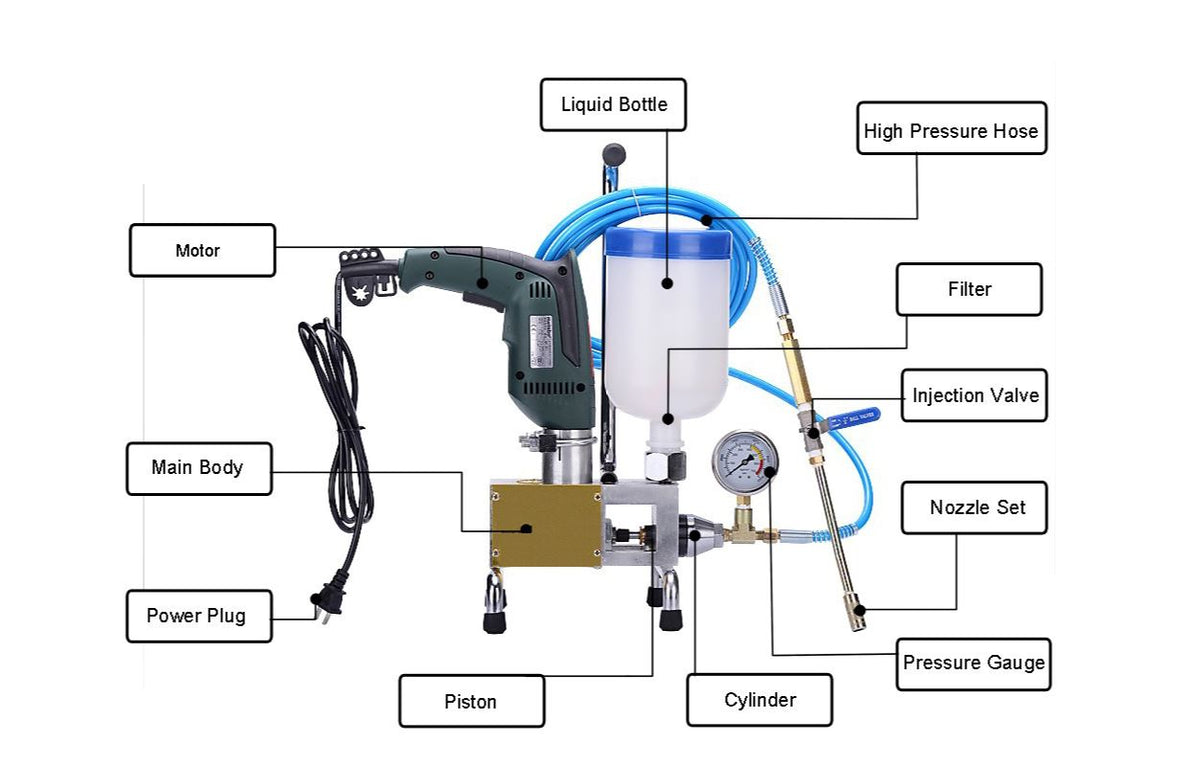 Liquid Bottle

High Pressure Hose

Motor

Filter

Injection Valve

Main Body

Nozzle Set

Power Plug

Pressure Gauge

Piston

Cylinder