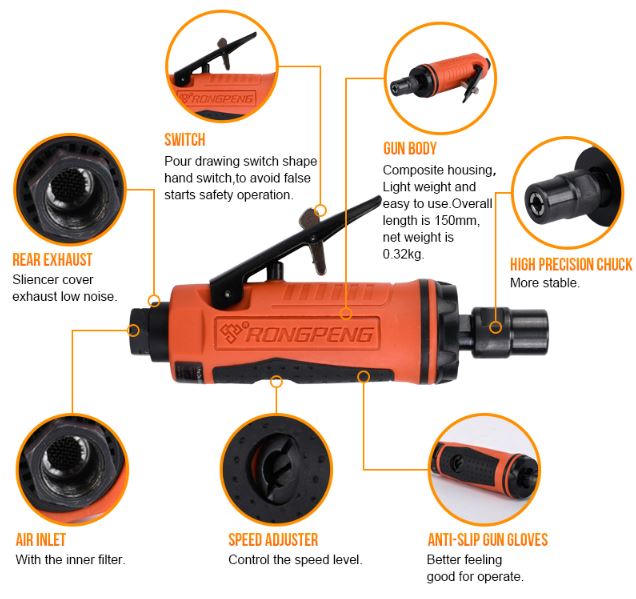 RONGPENG

SWITCH
Pour drawing switch shape hand switch,to avoid false starts safety operation.

GUN BODY
Composite housing, Light weight and easy to use.Overall length is 150mm, net weight is 0.32kg.

REAR EXHAUST
Sliencer cover exhaust low noise.

HIGH PRECISION CHUCK
More stable.

RONGPENG

AIR INLET
With the inner filter.

SPEED ADJUSTER
Control the speed level.

ANTI-SLIP GUN GLOVES
Better feeling good for operate.