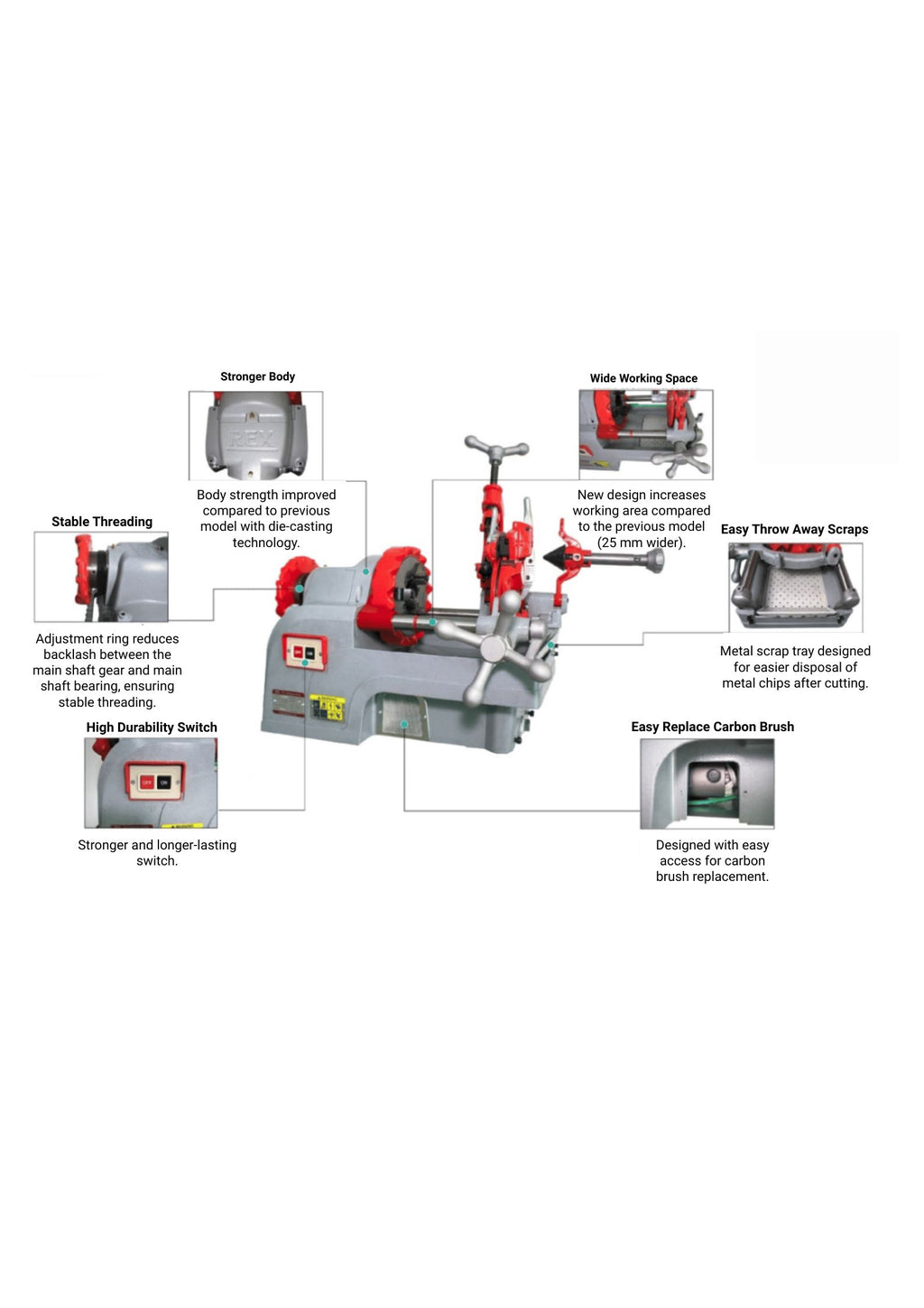 Stronger Body

REX

Body strength improved compared to previous model with die-casting technology.

Wide Working Space

New design increases working area compared to the previous model (25 mm wider).

Stable Threading

Adjustment ring reduces backlash between the main shaft gear and main shaft bearing, ensuring stable threading.

Easy Throw Away Scraps

Metal scrap tray designed for easier disposal of metal chips after cutting.

High Durability Switch

OFF ON

Stronger and longer-lasting switch.

Easy Replace Carbon Brush

Designed with easy access for carbon brush replacement.