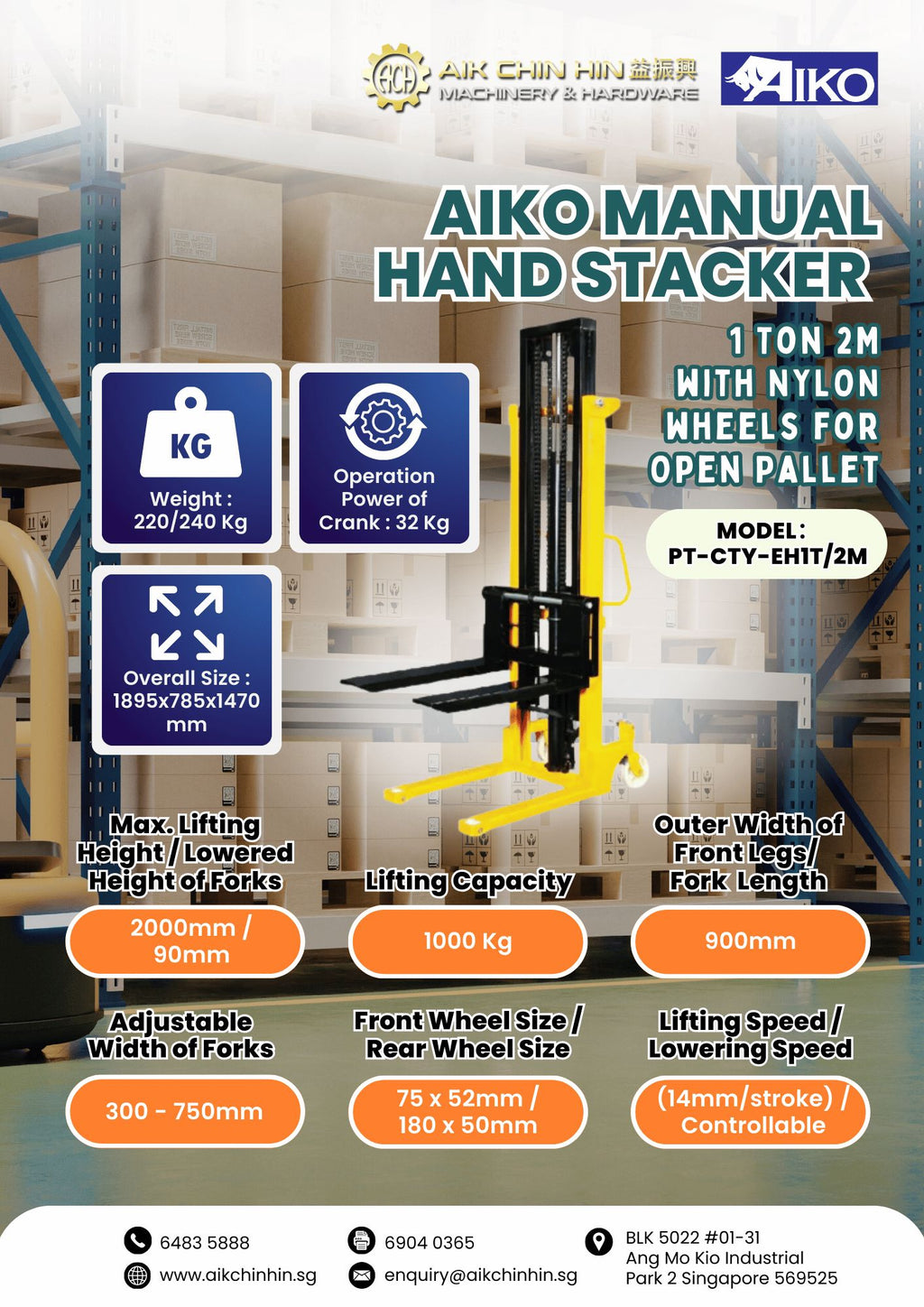 ACH AIK CHIN HIN 益振興
MACHINERY & HARDWARE

AIKO

AIKO MANUAL HAND STACKER

1 TON 2M WITH NYLON WHEELS FOR OPEN PALLET

MODEL: PT-CTY-EH1T/2M

KG
Weight : 220/240 Kg

Operation Power of Crank : 32 Kg

Overall Size : 1895x785x1470 mm

Max. Lifting Height / Lowered Height of Forks
2000mm / 90mm

Lifting Capacity
1000 Kg

Outer Width of Front Legs/ Fork Length
900mm

Adjustable Width of Forks
300 - 750mm

Front Wheel Size / Rear Wheel Size
75 x 52mm / 180 x 50mm

Lifting Speed / Lowering Speed
(14mm/stroke) / Controllable

6483 5888
www.aikchinhin.sg
6904 0365
enquiry@aikchinhin.sg
BLK 5022 #01-31 Ang Mo Kio Industrial Park 2 Singapore 569525